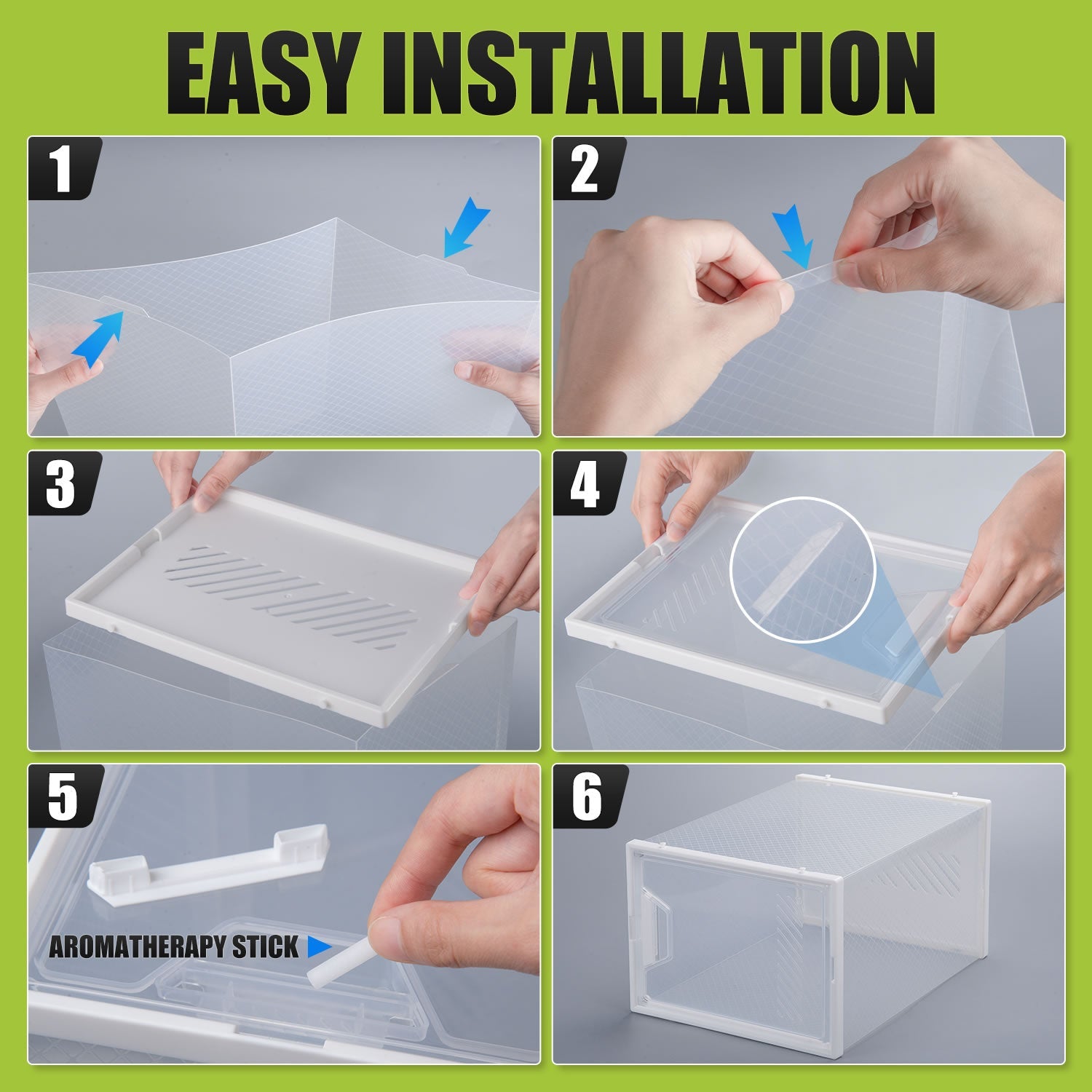 EASY INSTALLATION

1

2

3

4

5

AROMATHERAPY STICK

6