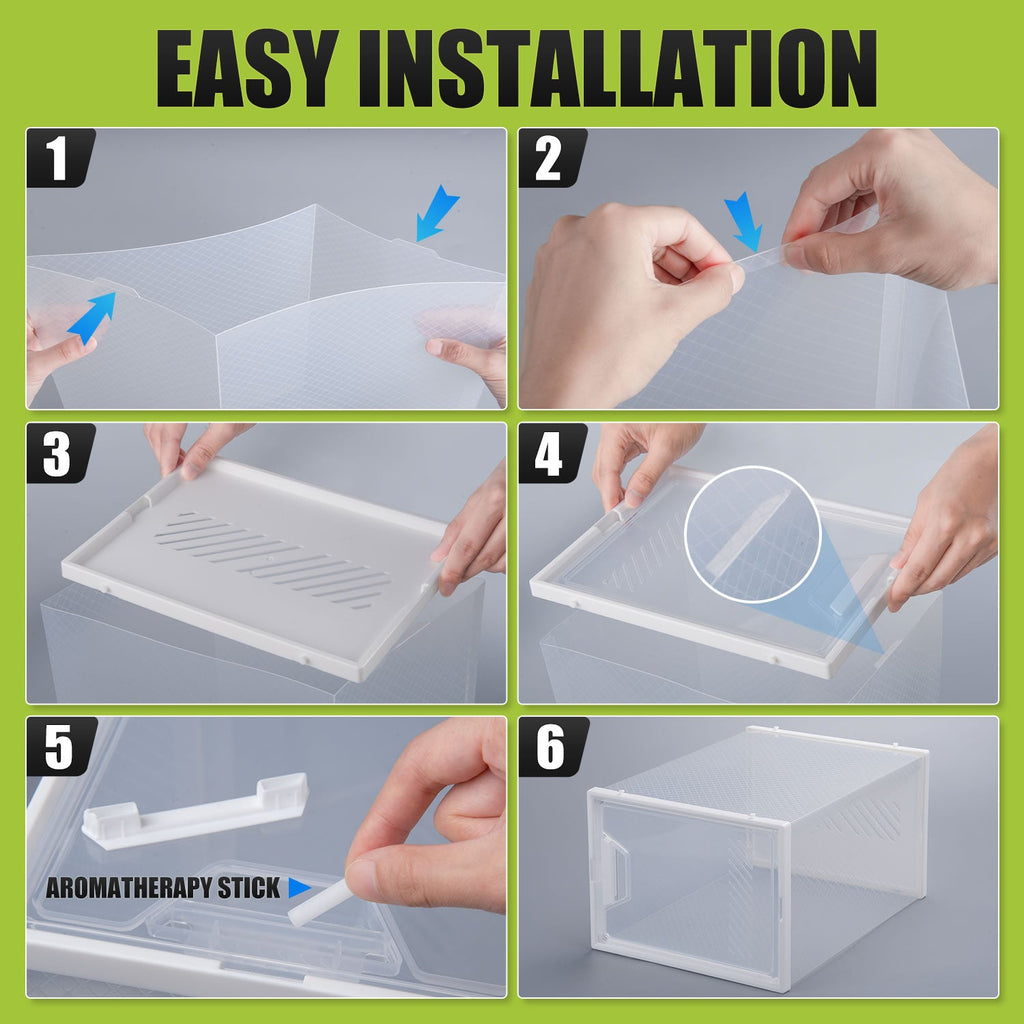 EASY INSTALLATION

1

2

3

4

5

AROMATHERAPY STICK

6