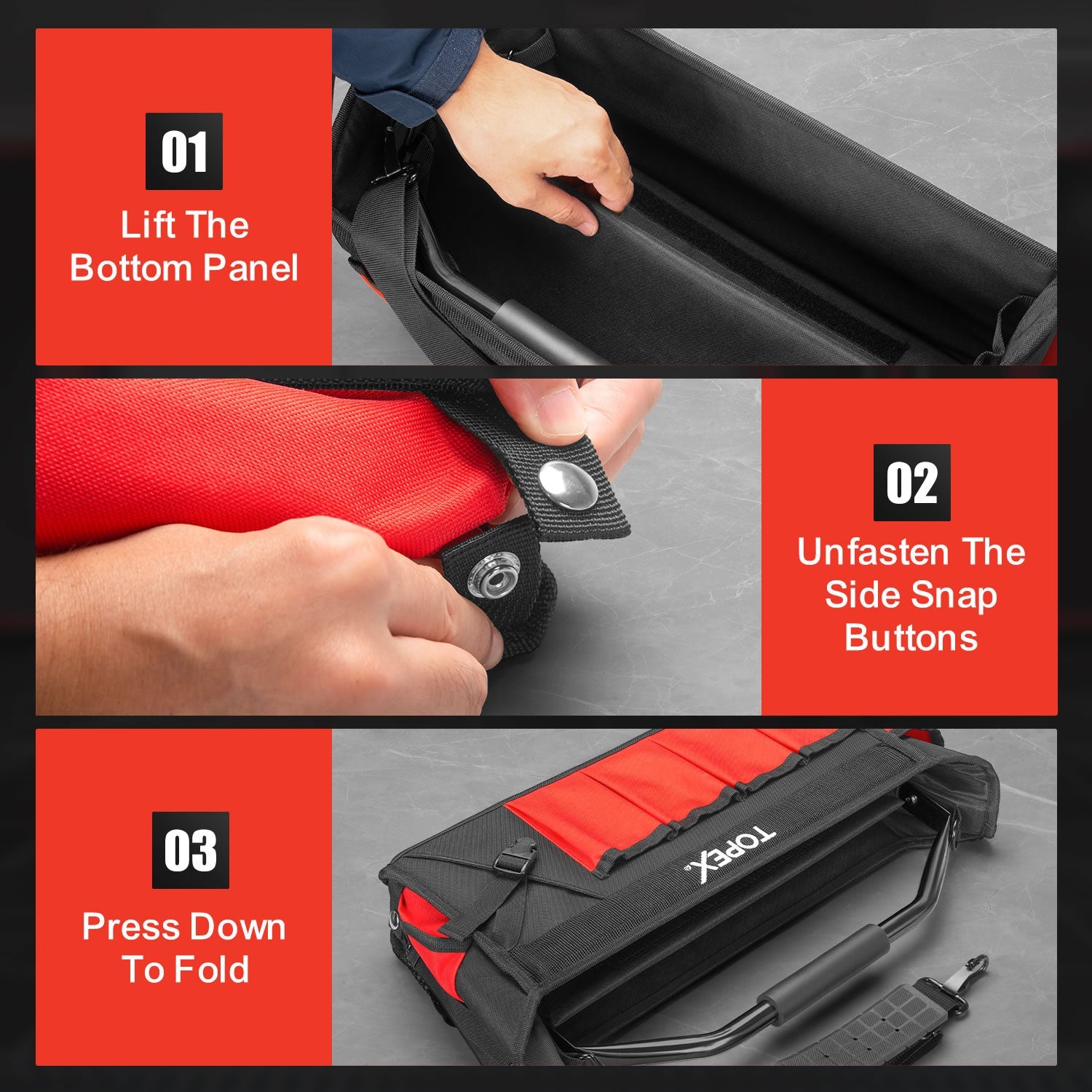 01
Lift The Bottom Panel

02
Unfasten The Side Snap Buttons

03
Press Down To Fold

TOPEX