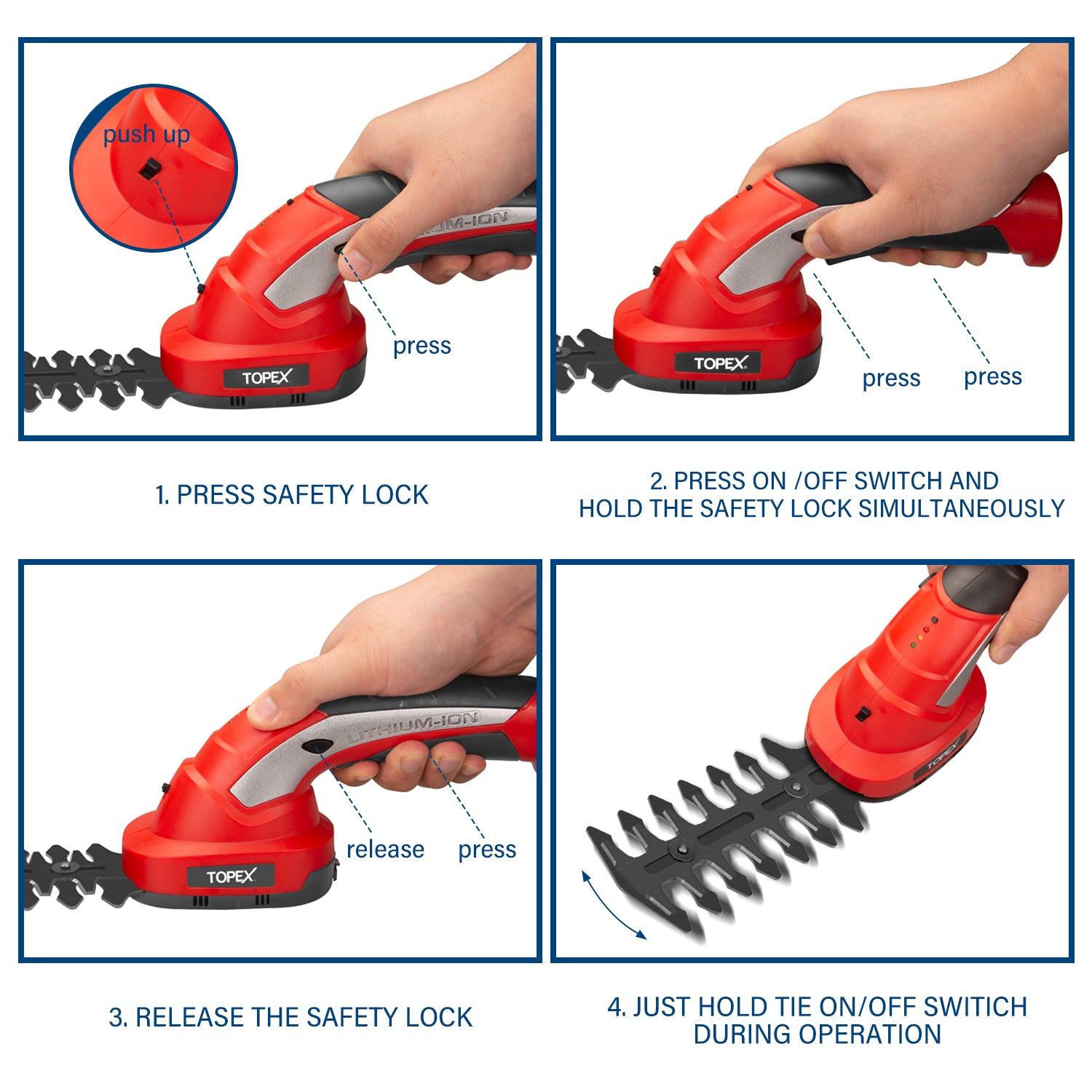 push up

press

TOPEX

1. PRESS SAFETY LOCK

TOPEX

press

press

2. PRESS ON /OFF SWITCH AND HOLD THE SAFETY LOCK SIMULTANEOUSLY

LITHIUM-ION

TOPEX

release

press

3. RELEASE THE SAFETY LOCK

TOPEX

4. JUST HOLD TIE ON/OFF SWITCH DURING OPERATION