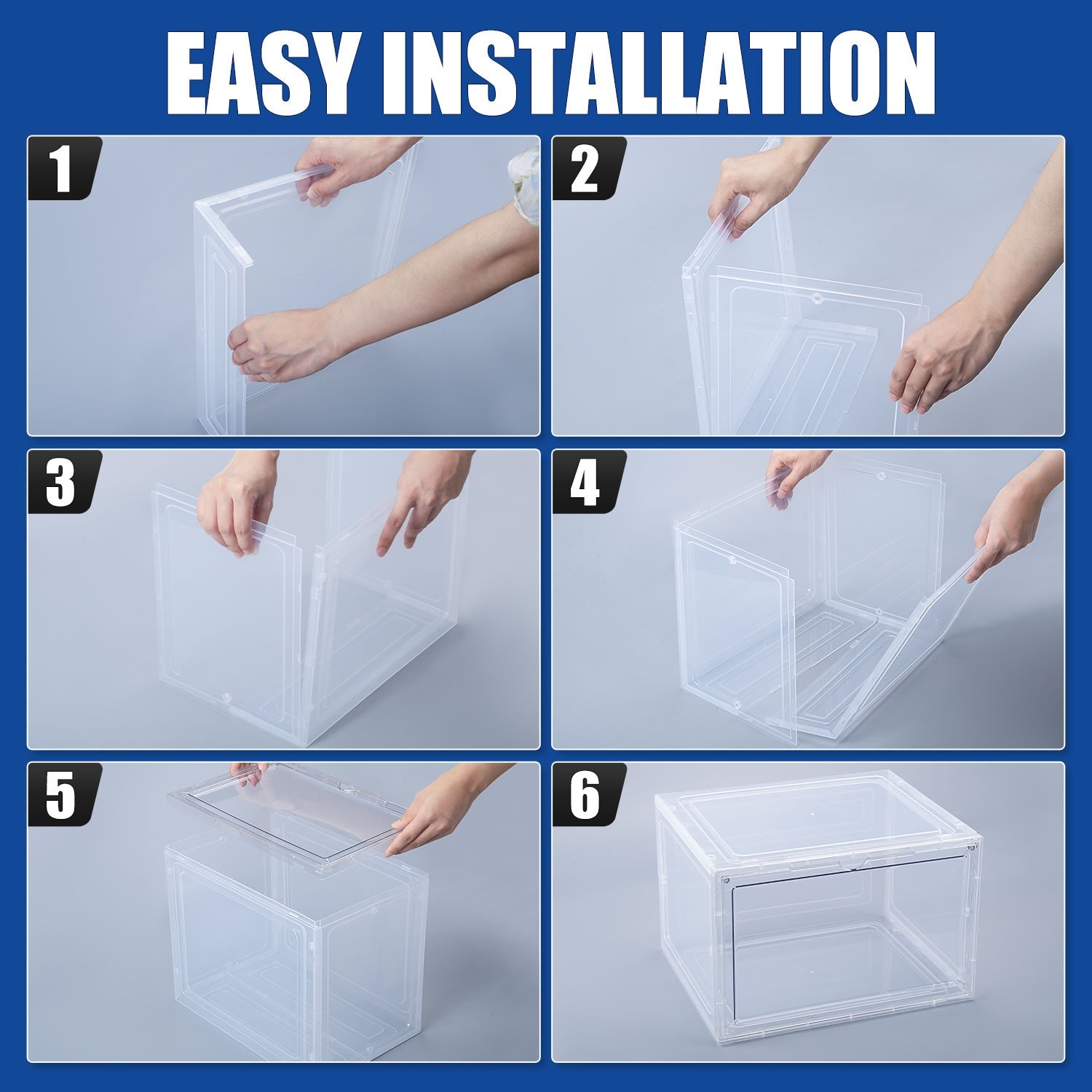 EASY INSTALLATION

1

2

3

4

5

6