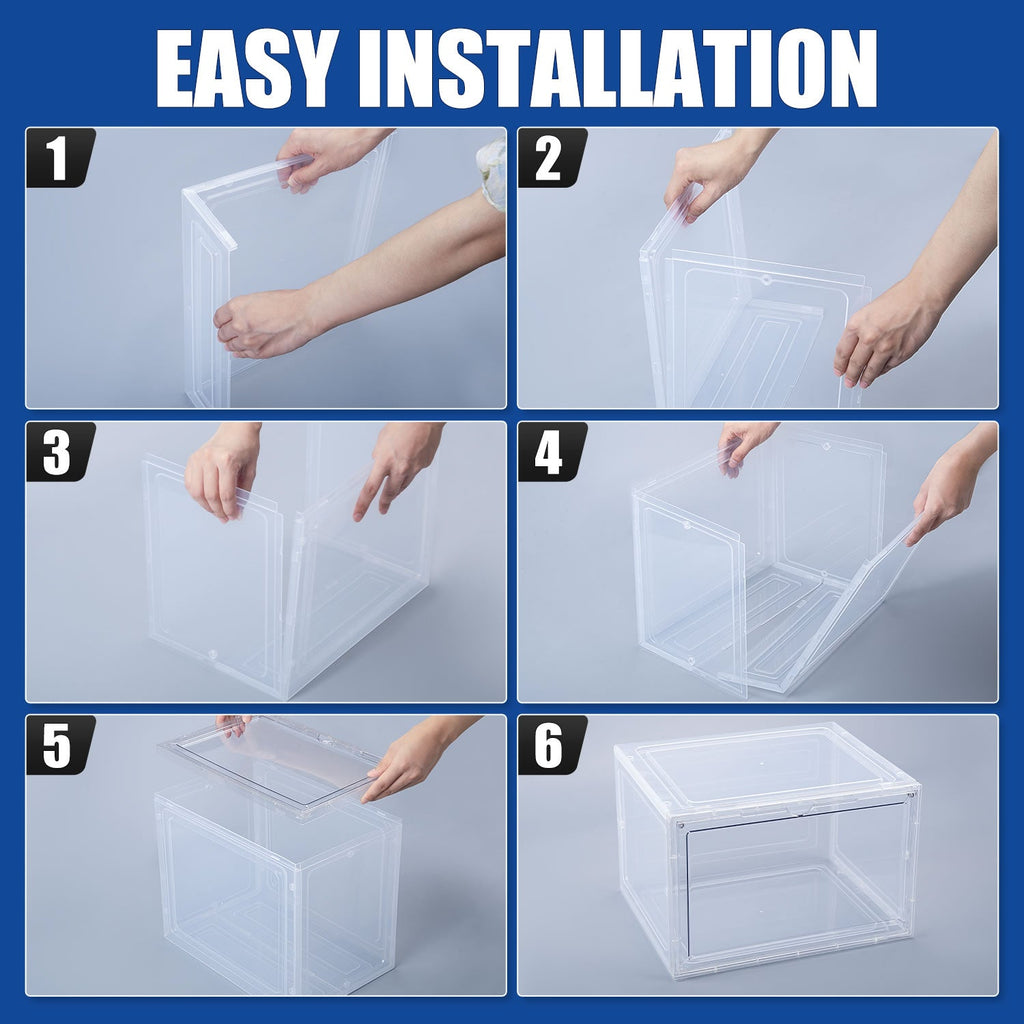 EASY INSTALLATION

1

2

3

4

5

6