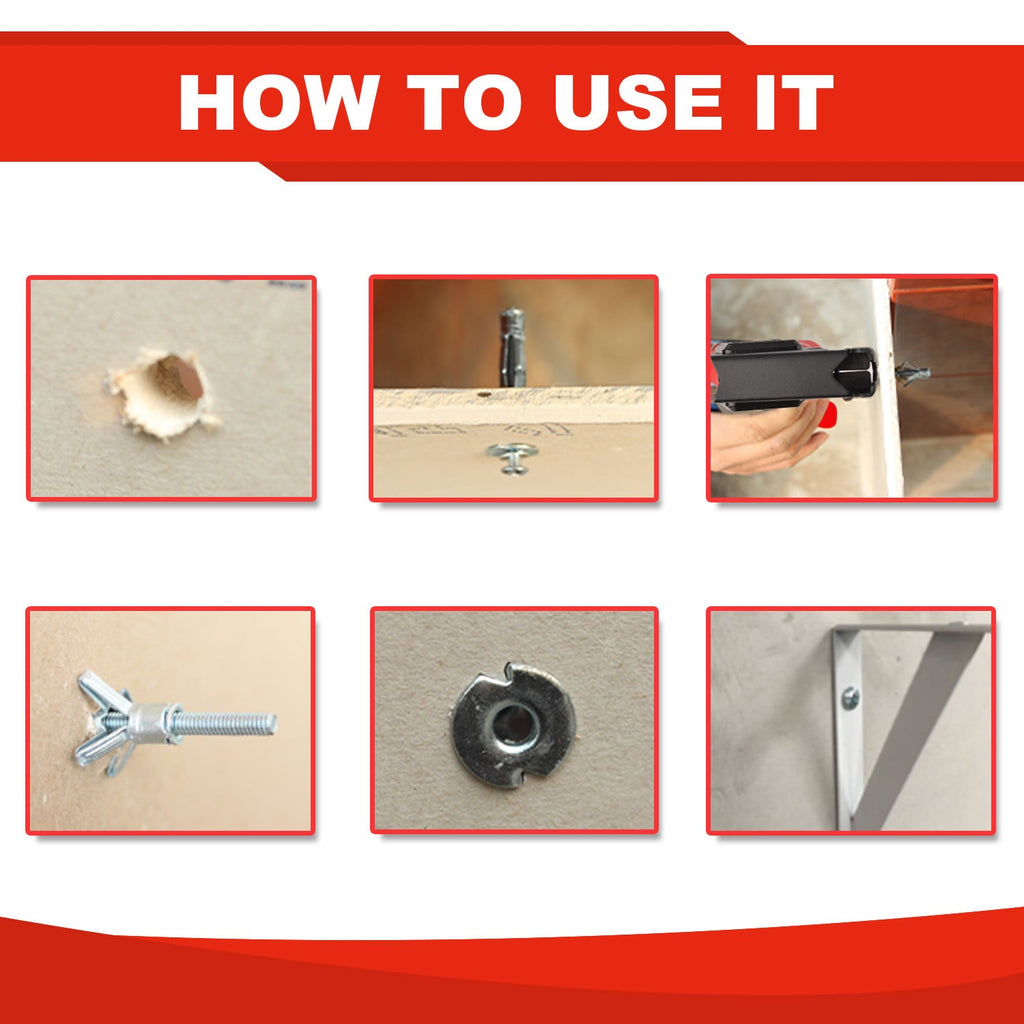 HOW TO USE IT