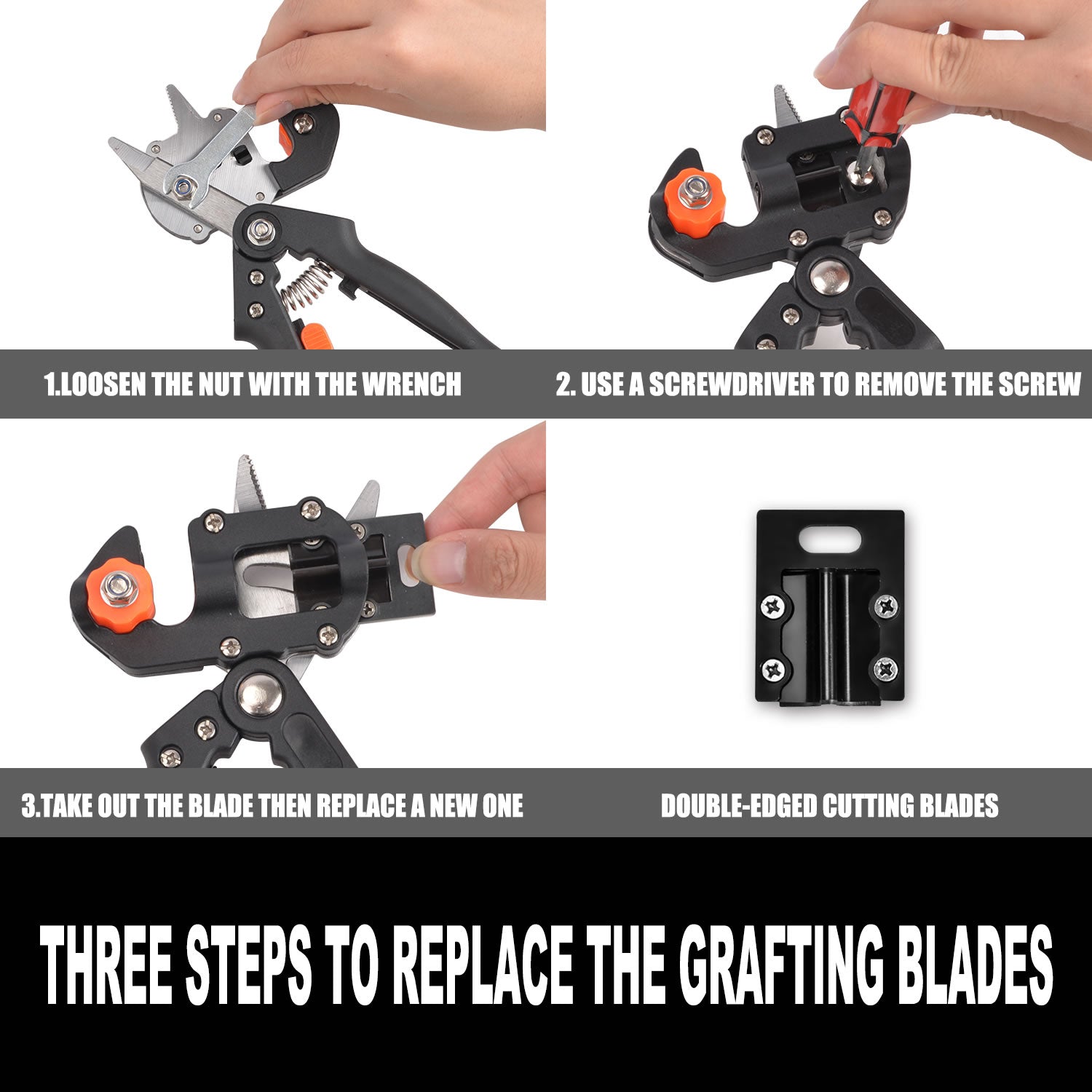 1.LOOSEN THE NUT WITH THE WRENCH

2. USE A SCREWDRIVER TO REMOVE THE SCREW

3.TAKE OUT THE BLADE THEN REPLACE A NEW ONE

DOUBLE-EDGED CUTTING BLADES

THREE STEPS TO REPLACE THE GRAFTING BLADES