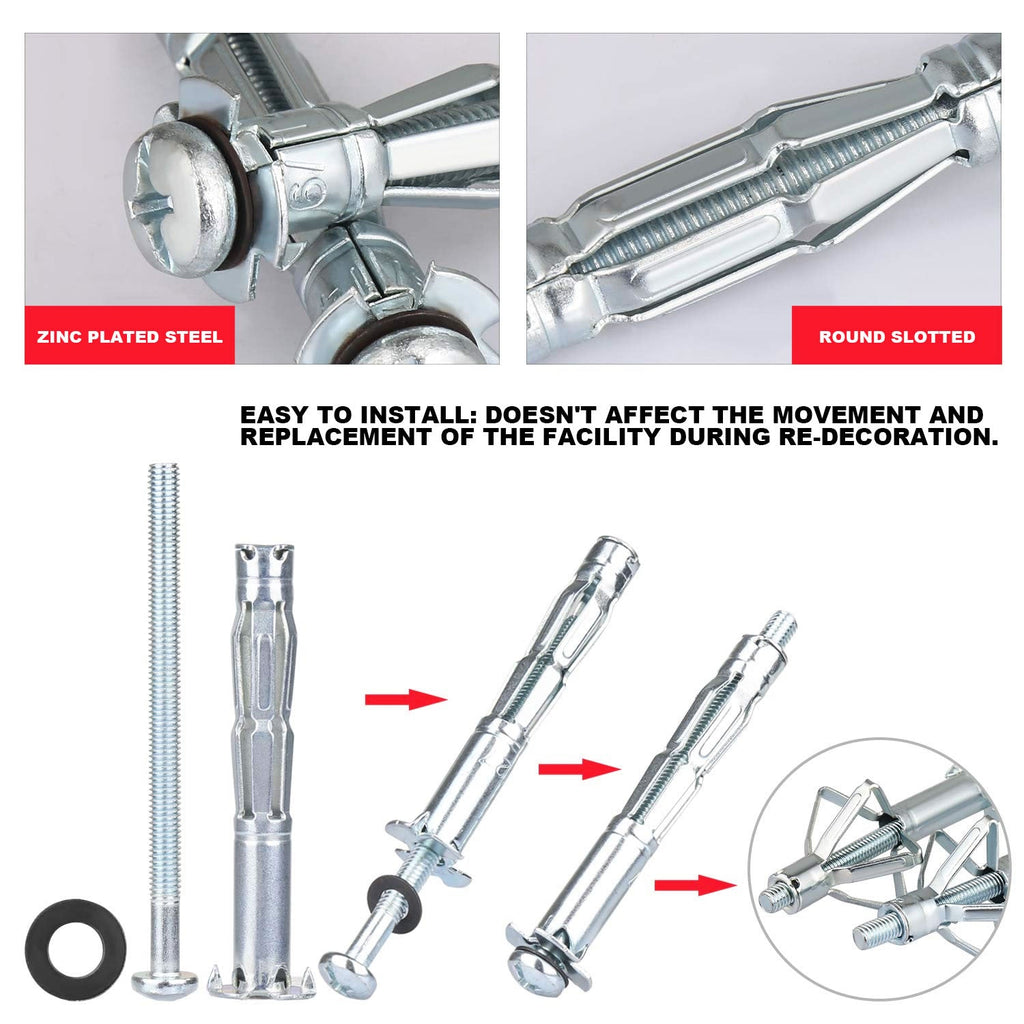 ZINC PLATED STEEL

ROUND SLOTTED

EASY TO INSTALL: DOESN'T AFFECT THE MOVEMENT AND REPLACEMENT OF THE FACILITY DURING RE-DECORATION.