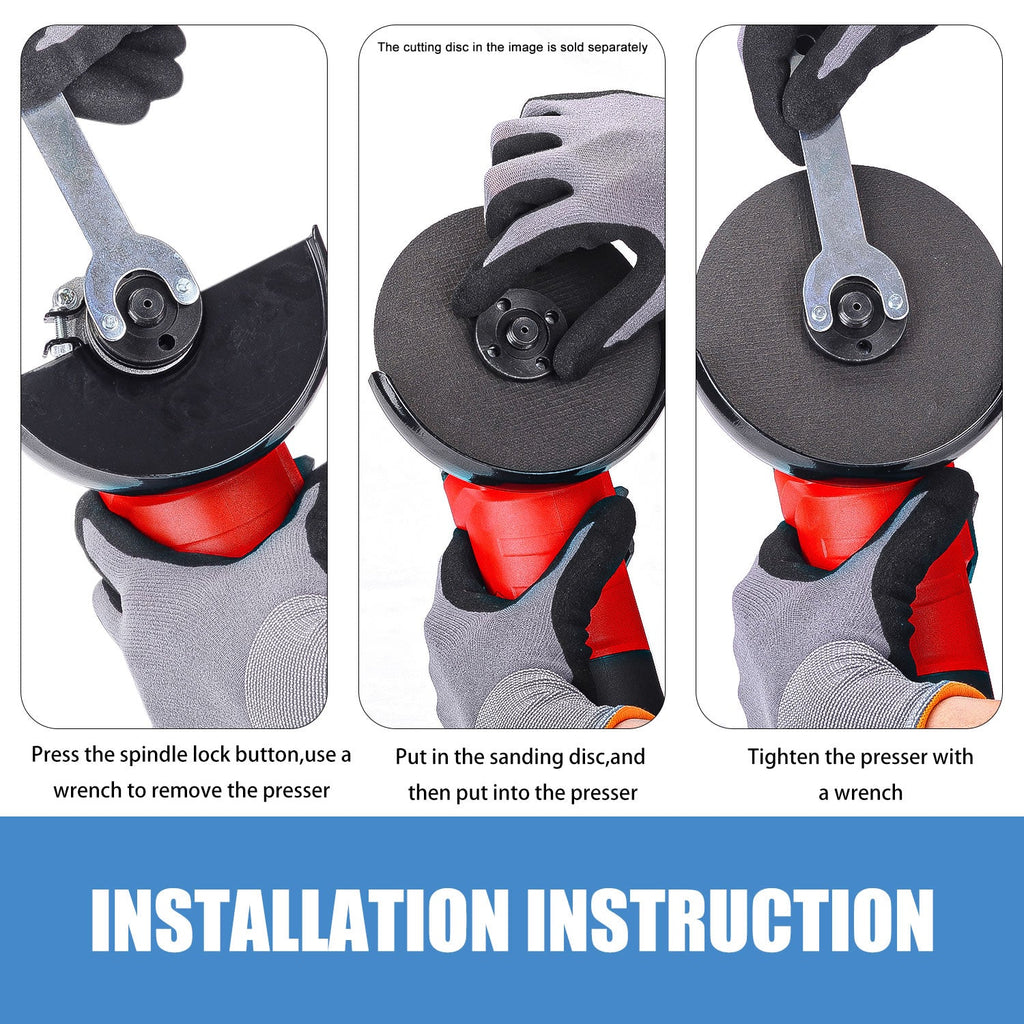 The cutting disc in the image is sold separately

Press the spindle lock button,use a wrench to remove the presser

Put in the sanding disc,and then put into the presser

Tighten the presser with a wrench

INSTALLATION INSTRUCTION