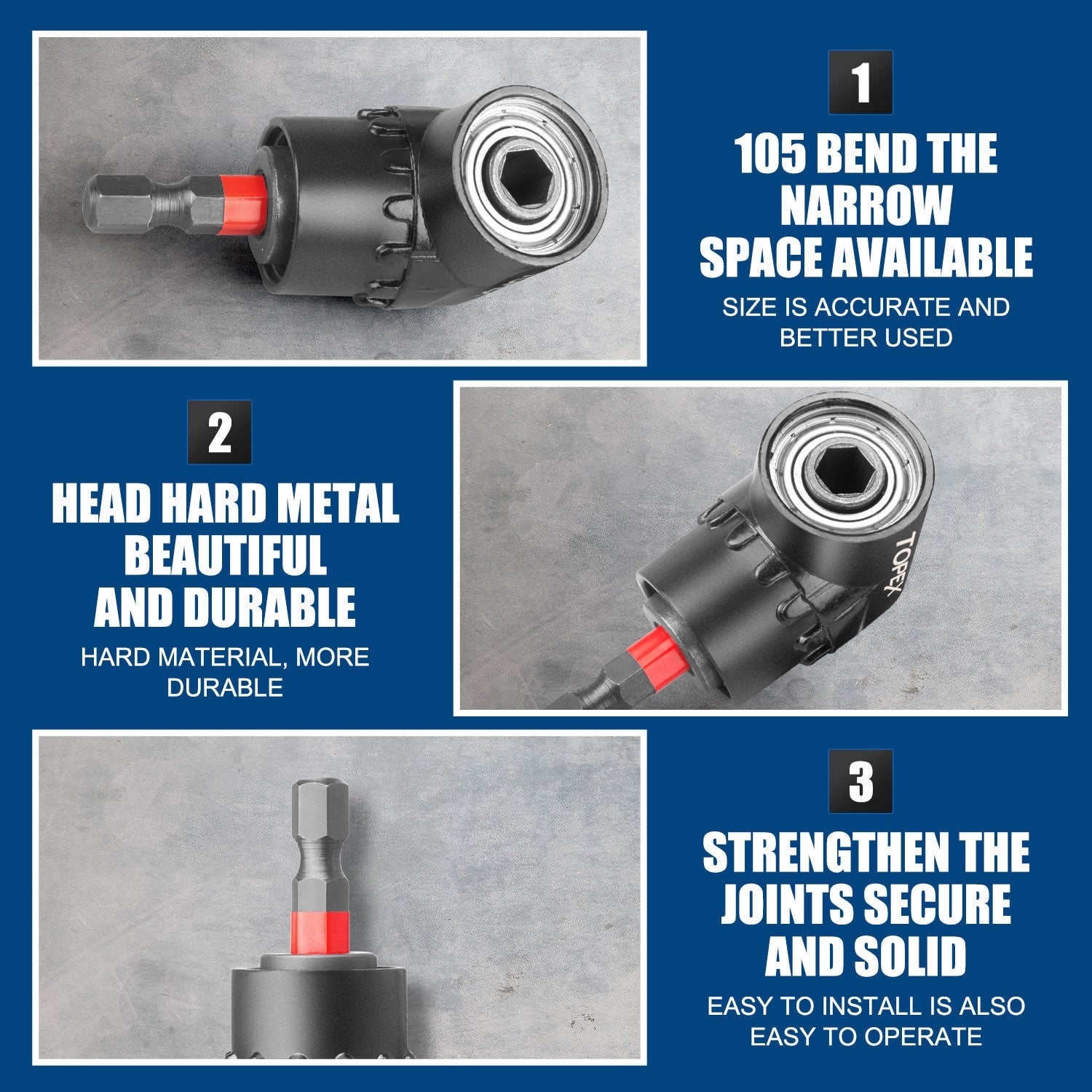 1

105 BEND THE NARROW SPACE AVAILABLE

SIZE IS ACCURATE AND BETTER USED

2

HEAD HARD METAL BEAUTIFUL AND DURABLE

HARD MATERIAL, MORE DURABLE

TOPEX

3

STRENGTHEN THE JOINTS SECURE AND SOLID

EASY TO INSTALL IS ALSO EASY TO OPERATE