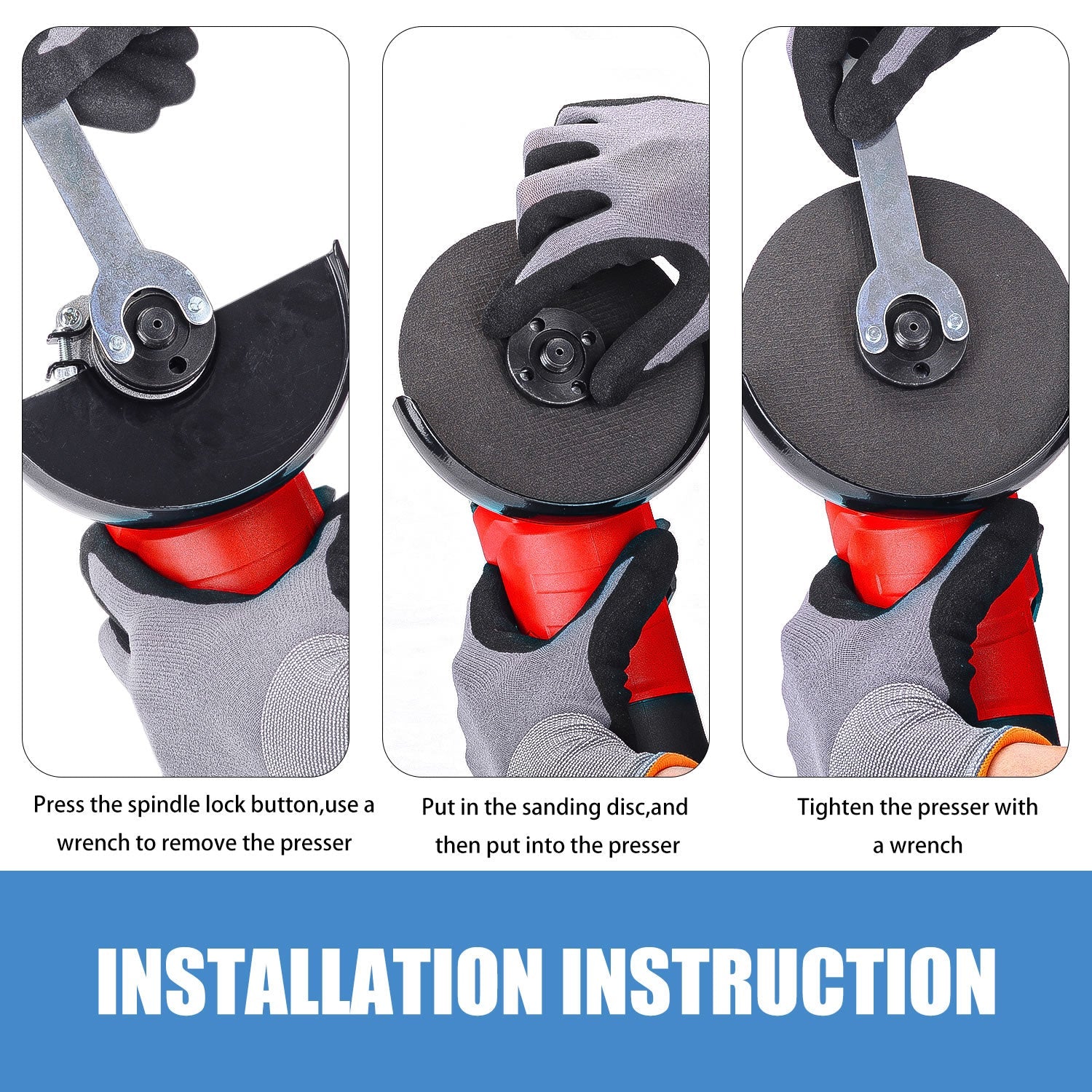 Press the spindle lock button,use a wrench to remove the presser

Put in the sanding disc,and then put into the presser

Tighten the presser with a wrench

INSTALLATION INSTRUCTION