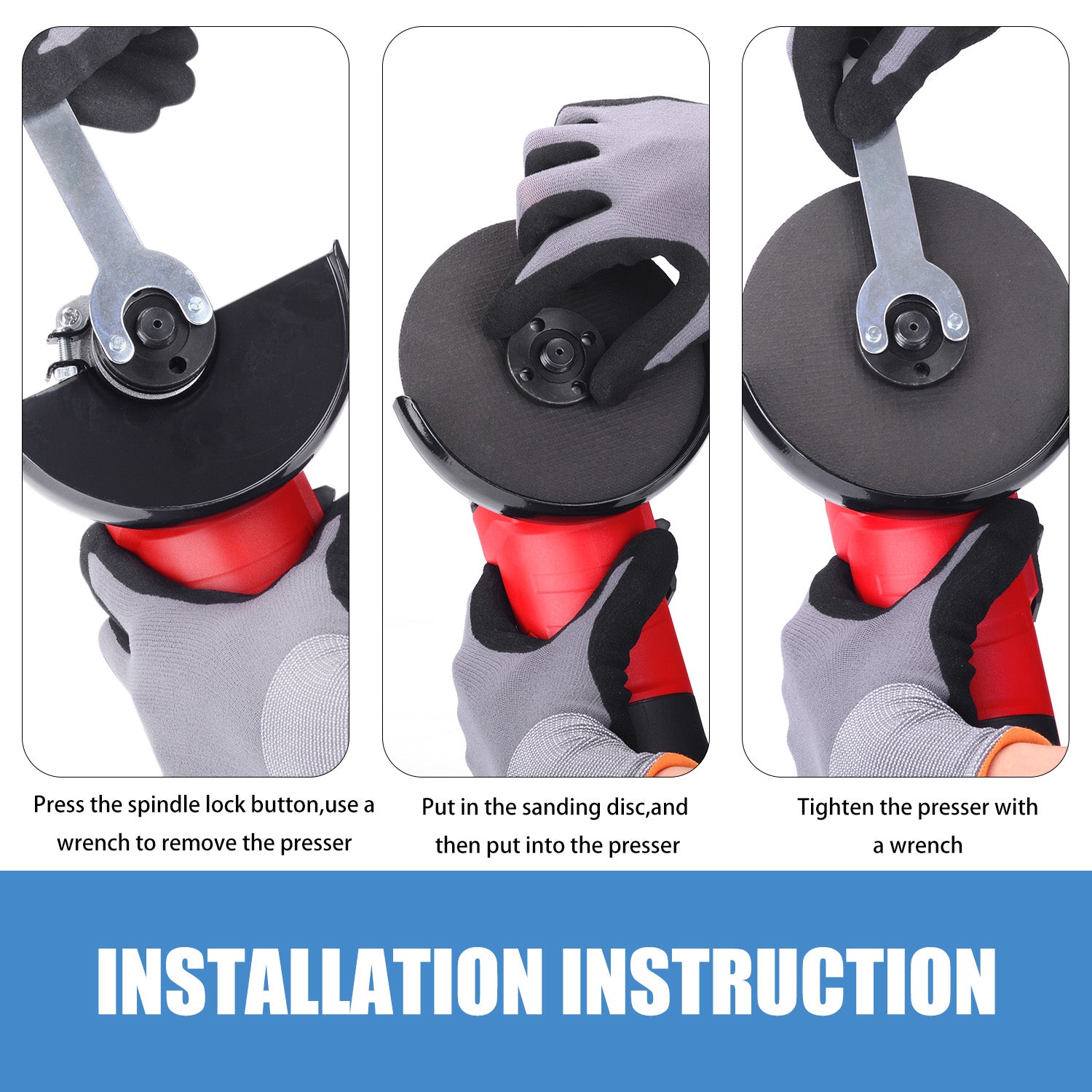 Press the spindle lock button,use a wrench to remove the presser

Put in the sanding disc,and then put into the presser

Tighten the presser with a wrench

INSTALLATION INSTRUCTION