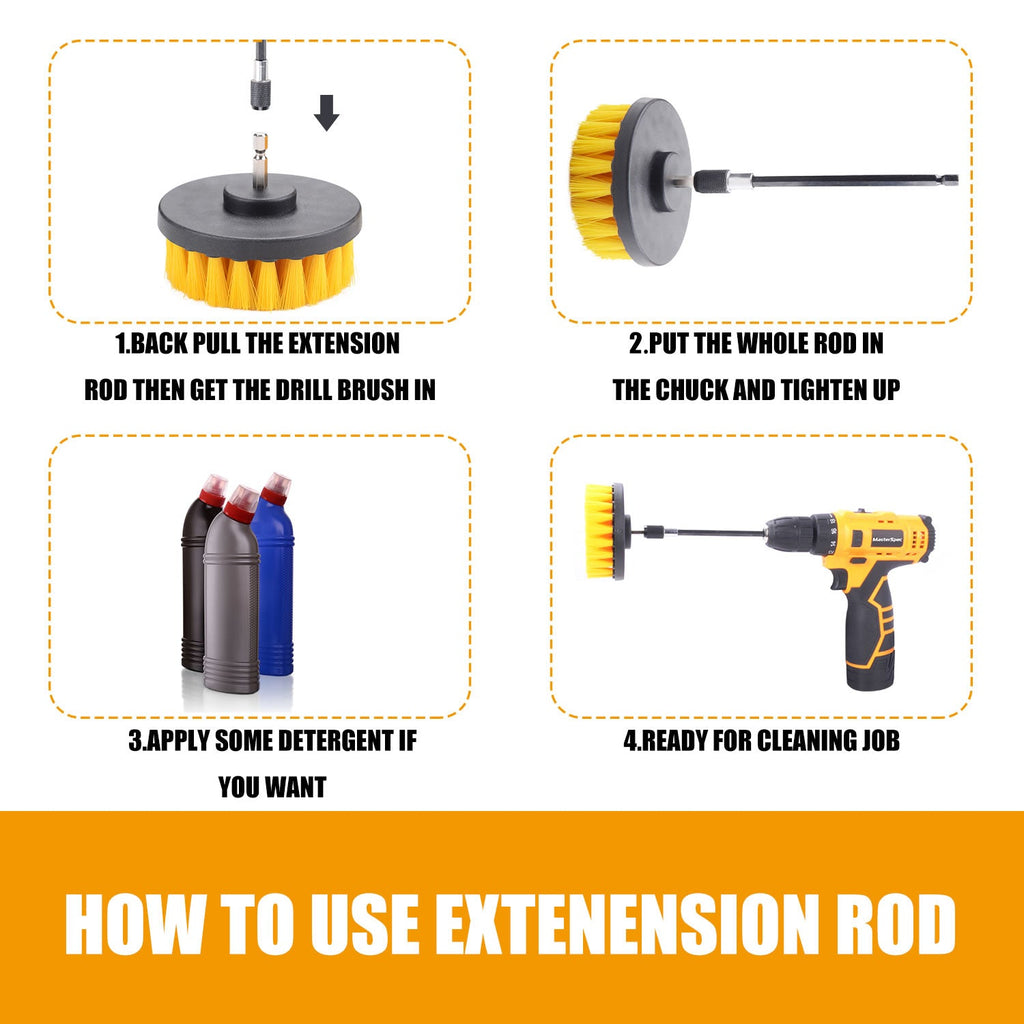 1.BACK PULL THE EXTENSION ROD THEN GET THE DRILL BRUSH IN

2.PUT THE WHOLE ROD IN THE CHUCK AND TIGHTEN UP

3.APPLY SOME DETERGENT IF YOU WANT

MasterSpec

4.READY FOR CLEANING JOB

HOW TO USE EXTENENSION ROD