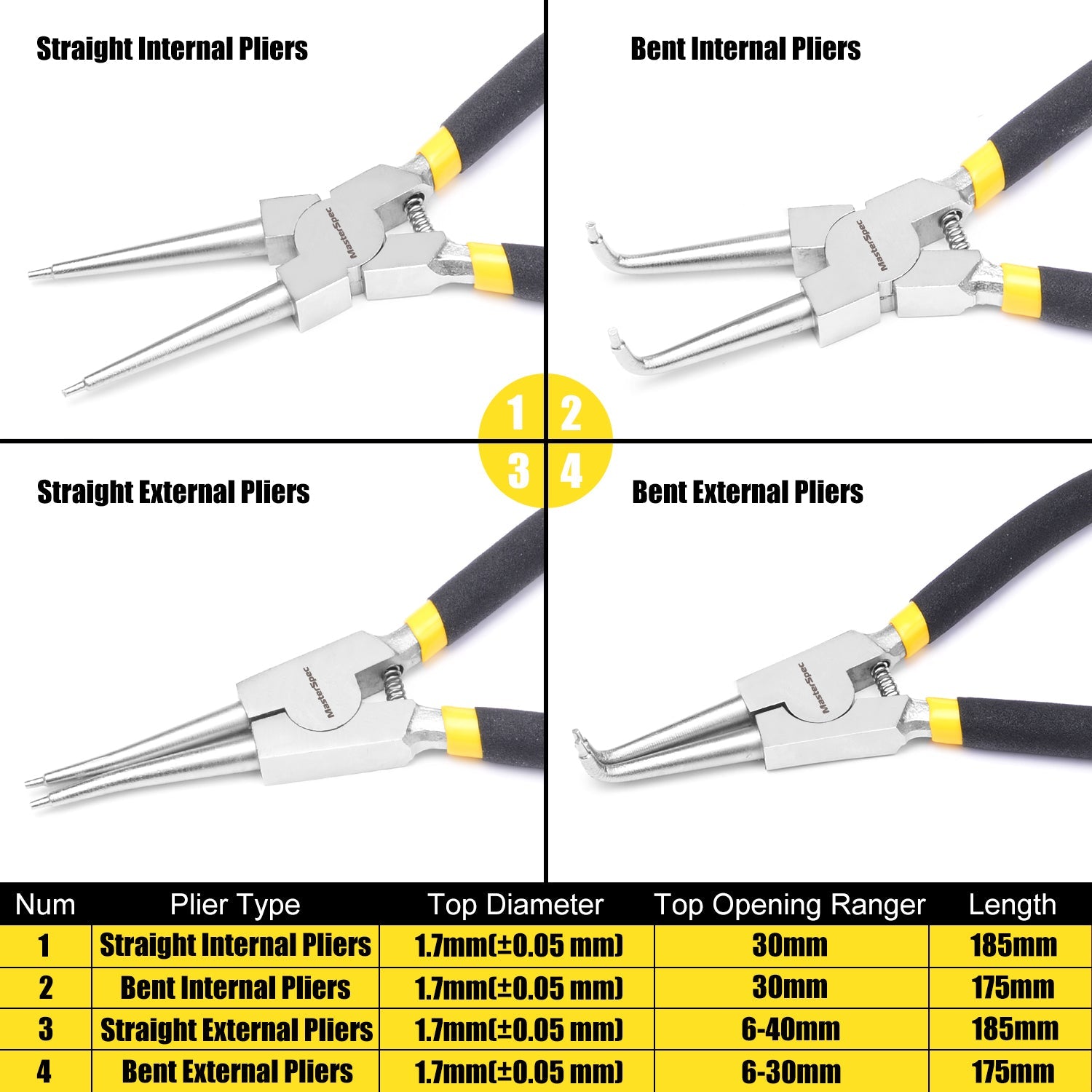 Straight Internal Pliers

MasterSpec

Bent Internal Pliers

MasterSpec

1 2
3 4

Straight External Pliers

MasterSpec

Bent External Pliers

MasterSpec

| Num | Plier Type | Top Diameter | Top Opening Ranger | Length |
|---|---|---|---|---|
| 1 | Straight Internal Pliers | 1.7mm(±0.05 mm) | 30mm | 185mm |
| 2 | Bent Internal Pliers | 1.7mm(±0.05 mm) | 30mm | 175mm |
| 3 | Straight External Pliers | 1.7mm(±0.05 mm) | 6-40mm | 185mm |
| 4 | Bent External Pliers | 1.7mm(±0.05 mm) | 6-30mm | 175mm |