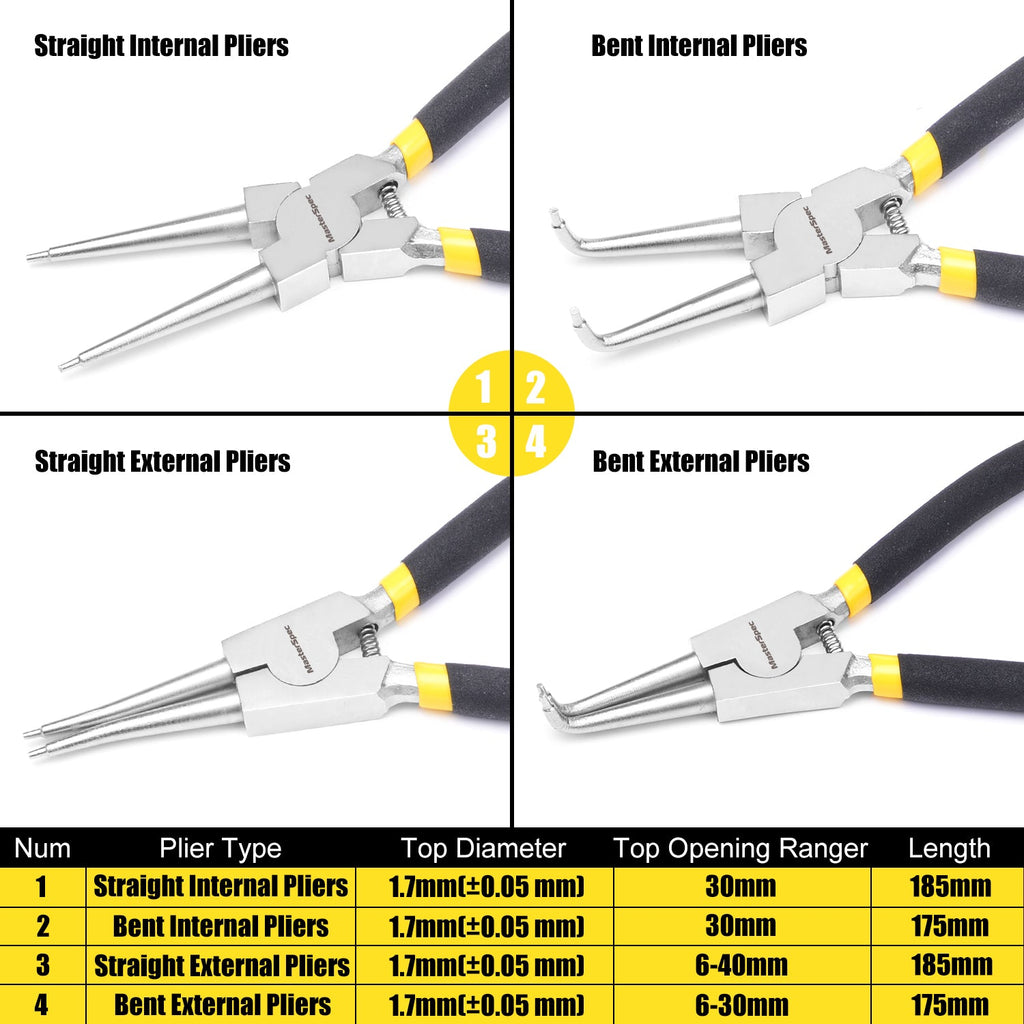 Straight Internal Pliers

MasterSpec

Bent Internal Pliers

MasterSpec

1 2
3 4

Straight External Pliers

MasterSpec

Bent External Pliers

MasterSpec

| Num | Plier Type | Top Diameter | Top Opening Ranger | Length |
|---|---|---|---|---|
| 1 | Straight Internal Pliers | 1.7mm(±0.05 mm) | 30mm | 185mm |
| 2 | Bent Internal Pliers | 1.7mm(±0.05 mm) | 30mm | 175mm |
| 3 | Straight External Pliers | 1.7mm(±0.05 mm) | 6-40mm | 185mm |
| 4 | Bent External Pliers | 1.7mm(±0.05 mm) | 6-30mm | 175mm |